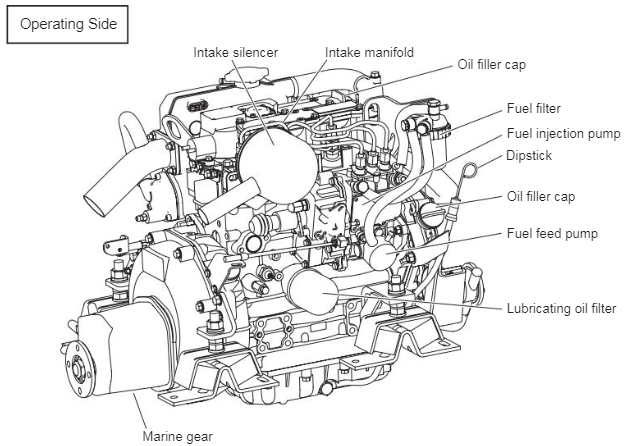 Operating Side

Intake silencer

Intake manifold

Oil filler cap

Fuel filter

Fuel injection pump

Dipstick

Oil filler cap

Fuel feed pump

Lubricating oil filter

Marine gear