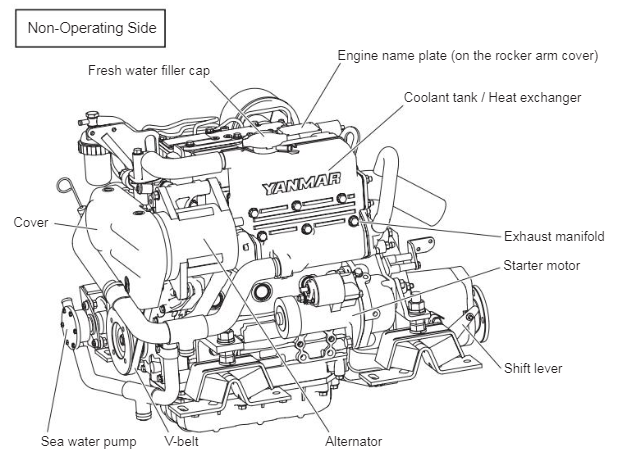 Non-Operating Side

Engine name plate (on the rocker arm cover)

Fresh water filler cap

Coolant tank / Heat exchanger

YANMAR

Cover

Exhaust manifold

Starter motor

Shift lever

Sea water pump

V-belt

Alternator